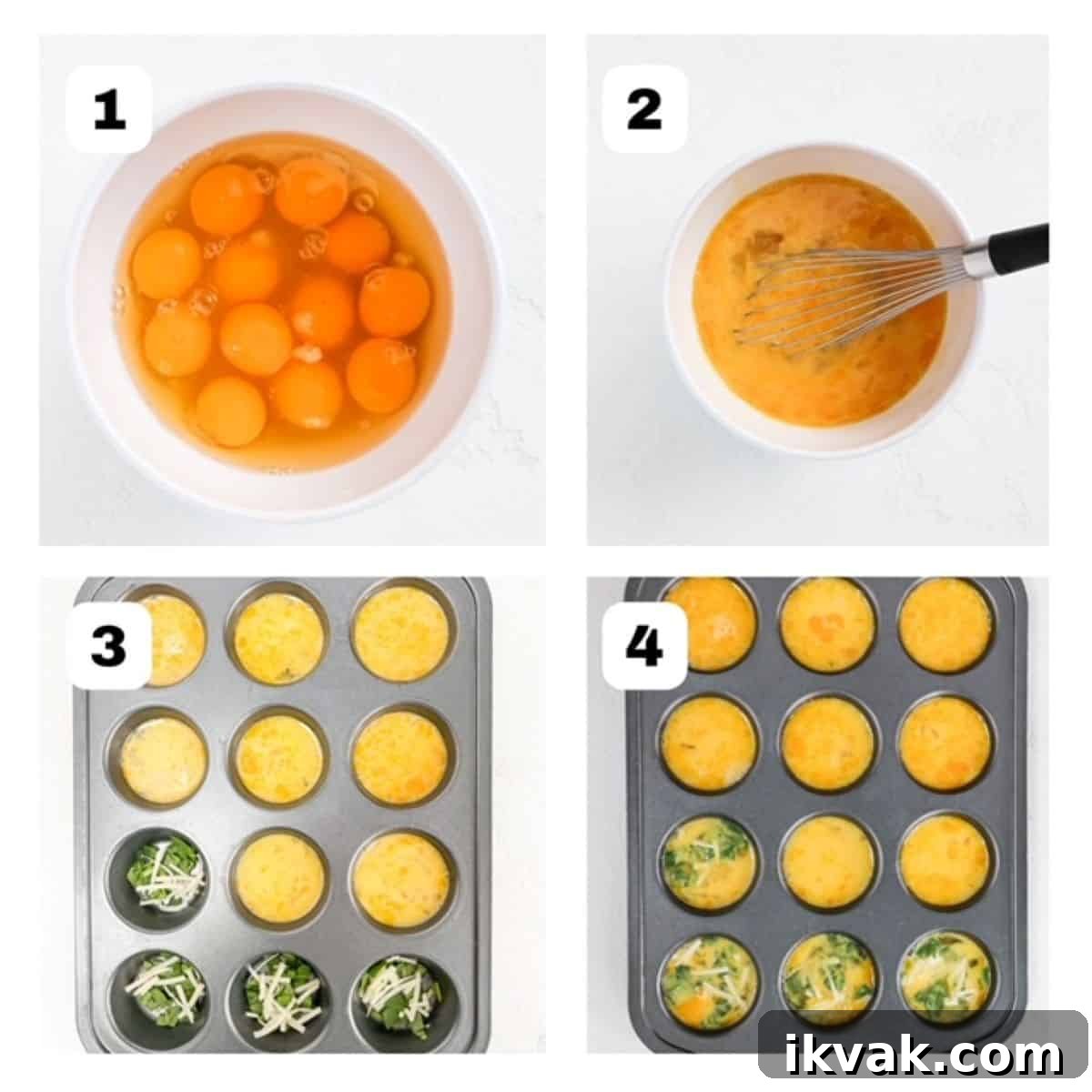 1

2

3

4

ikvak.com