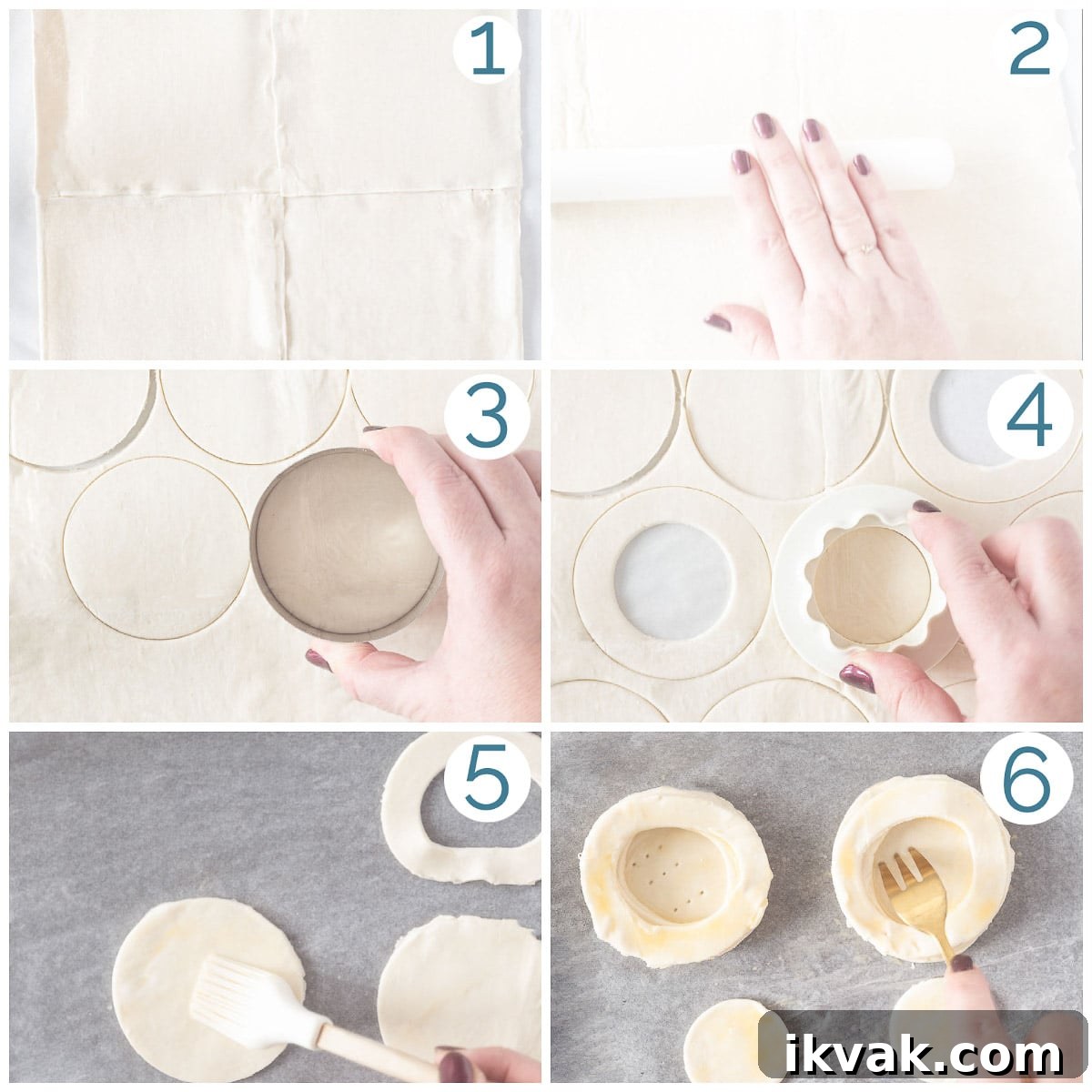 1
2
3
4
5
6
ikvak.com