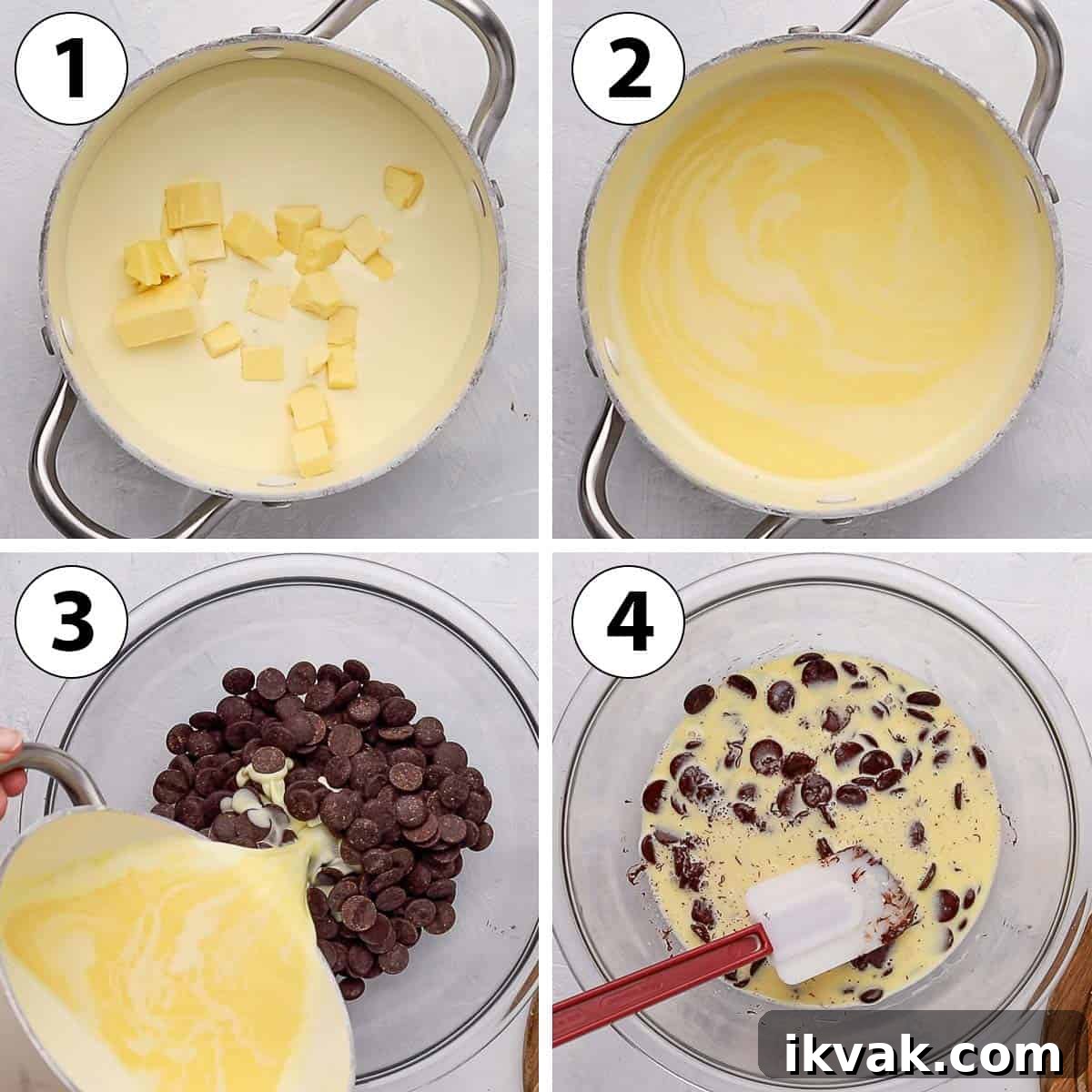 1
2
3
4
ikvak.com