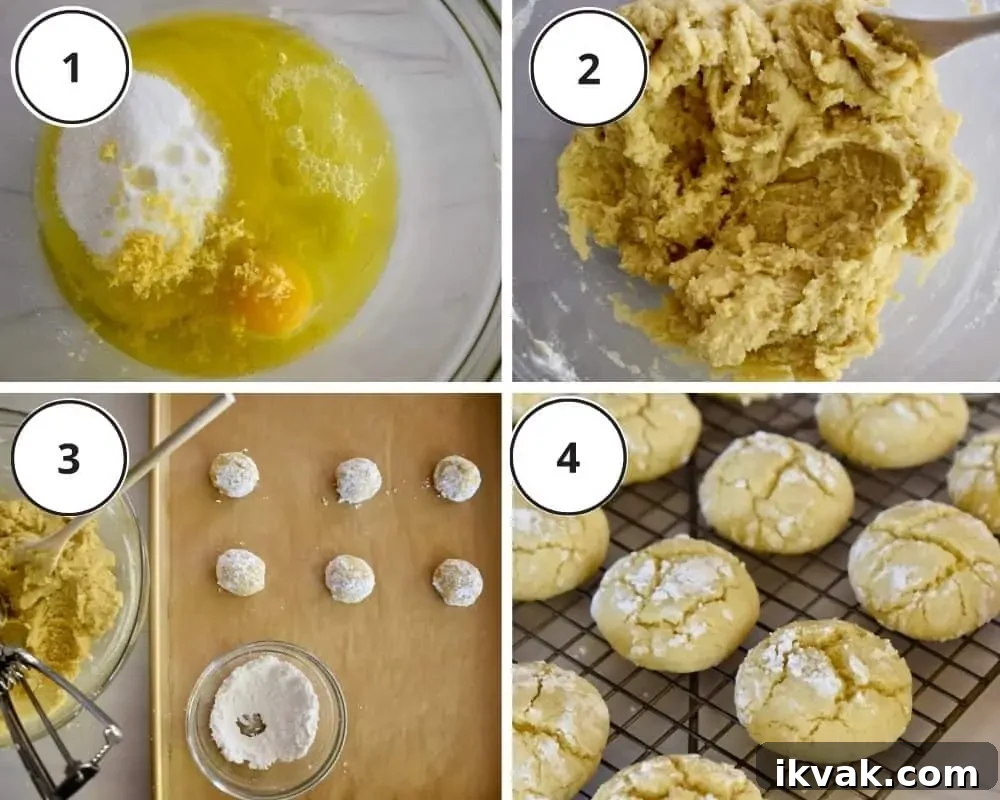 1

2

3

4

ikvak.com